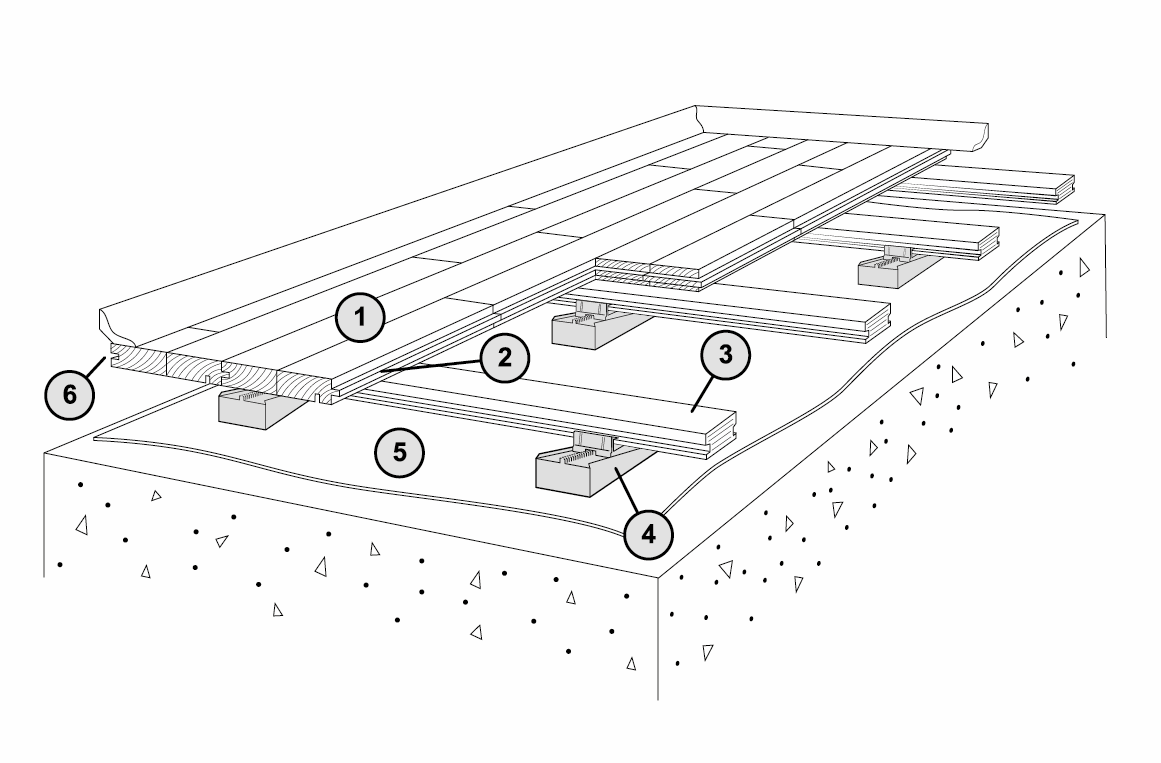 1
2
3
6
5
4