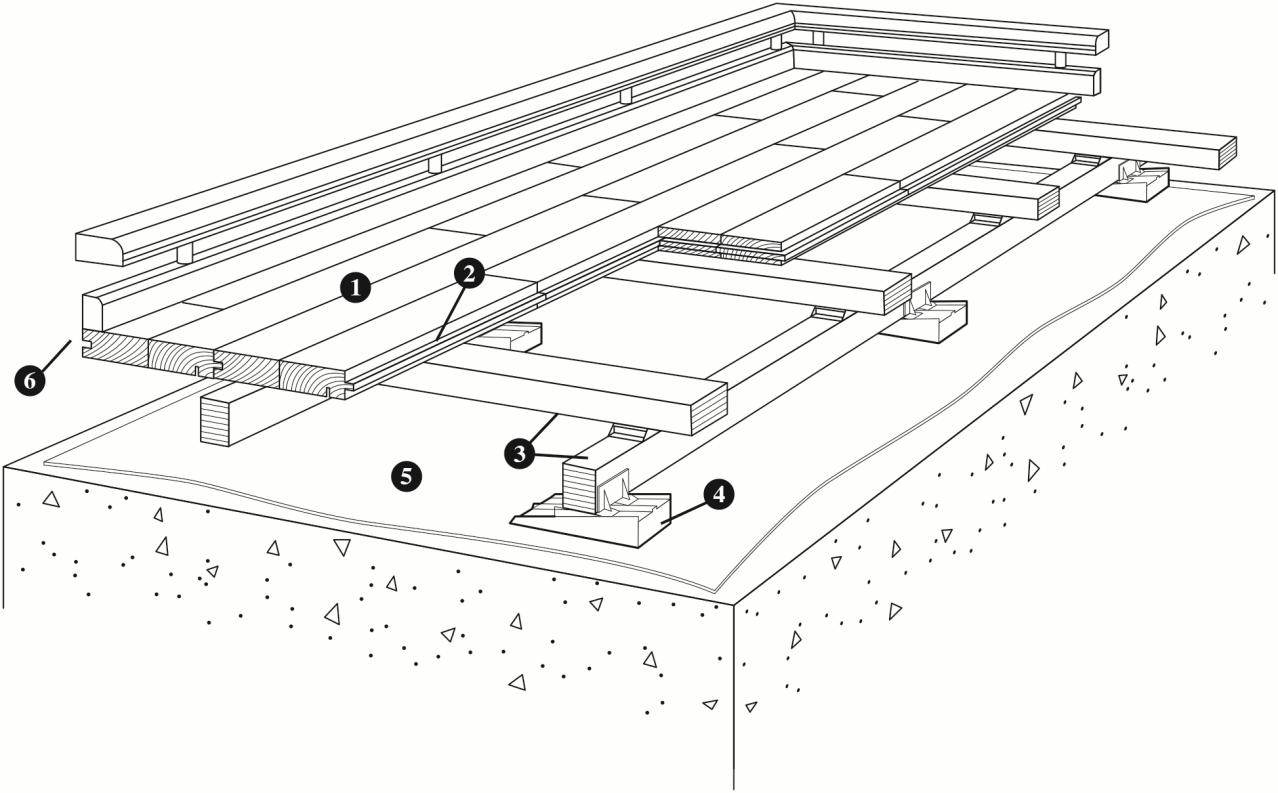 1
2
6
3
5
4