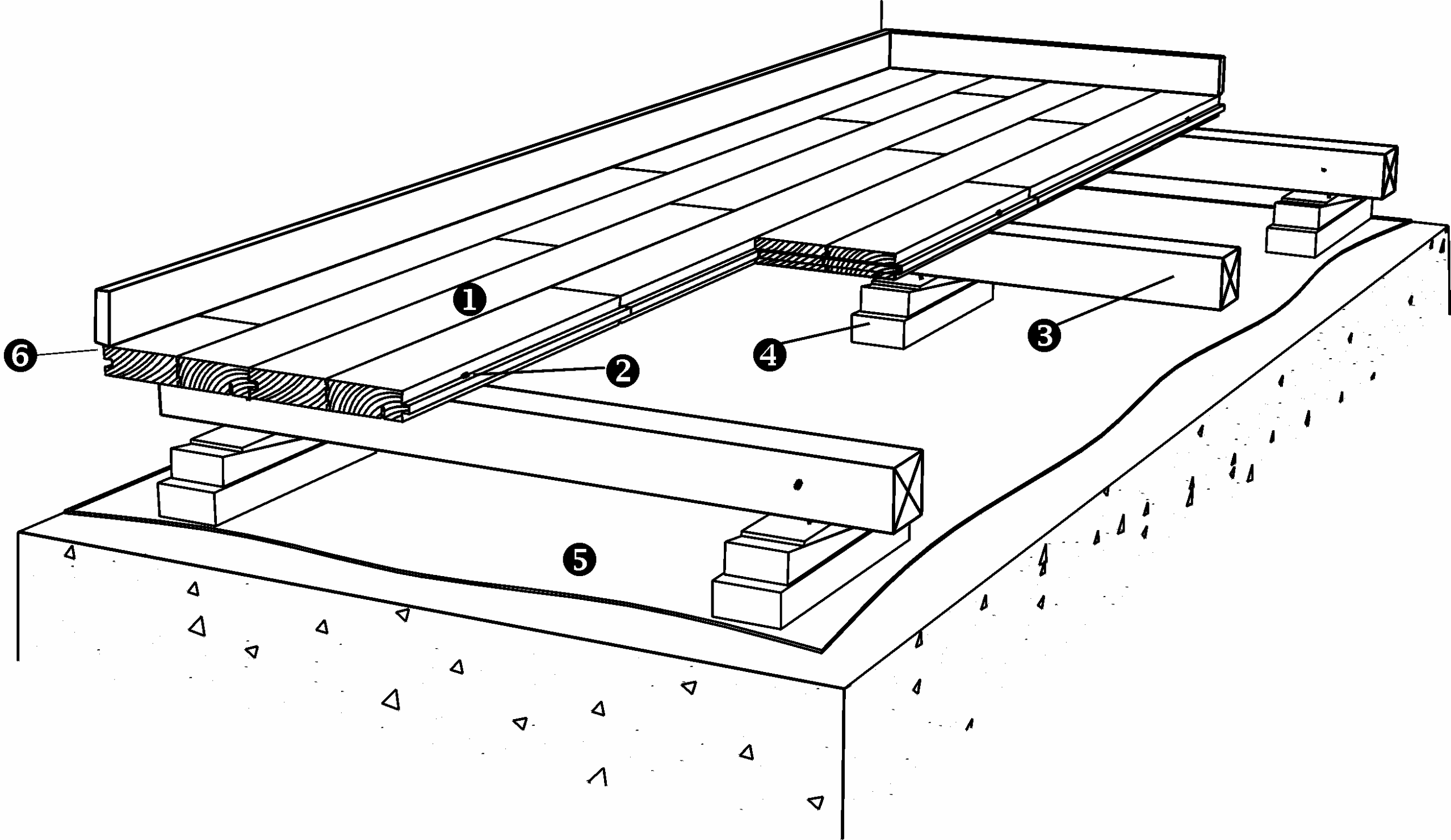 1
6
2
4
3
5