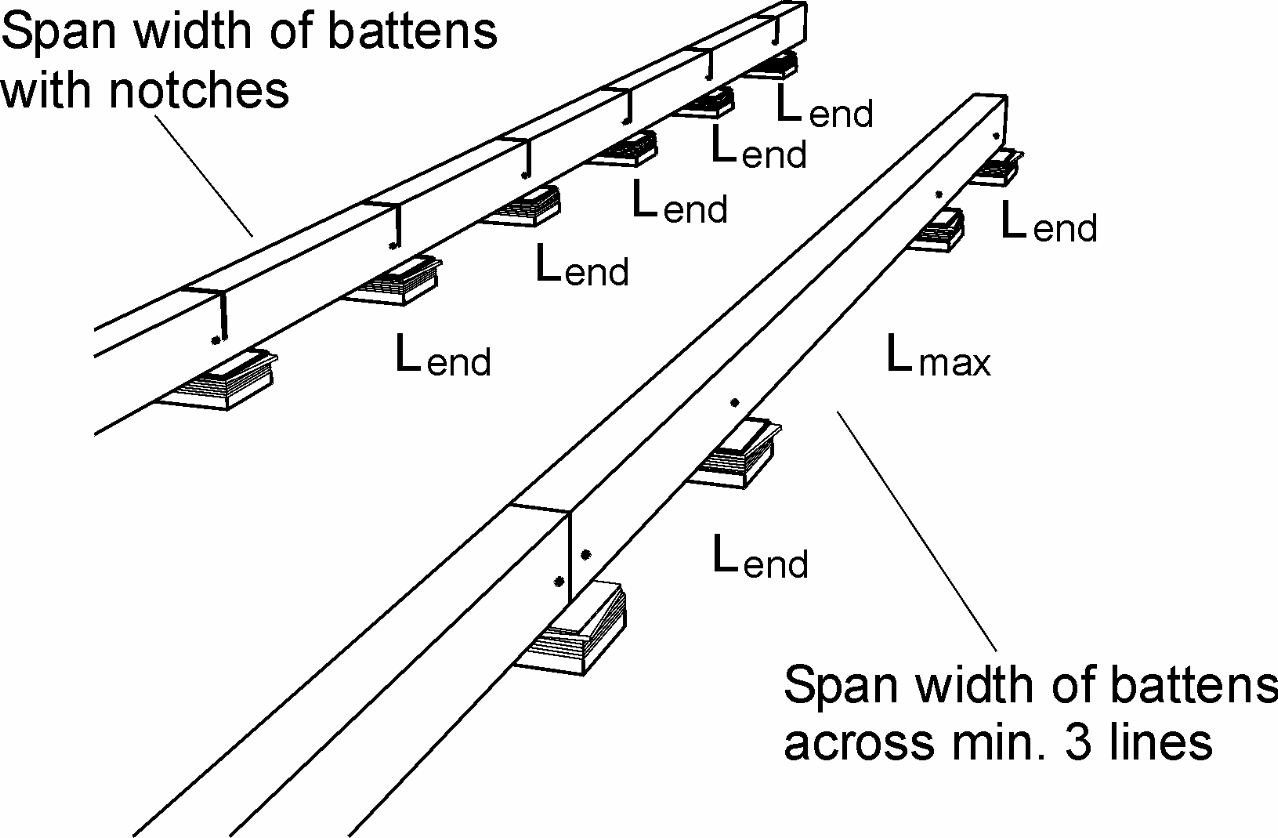 Span width of battens with notches

$L_{end}$

$L_{end}$

$L_{end}$

$L_{end}$

$L_{end}$

$L_{end}$

$L_{max}$

$L_{end}$

Span width of battens across min. 3 lines